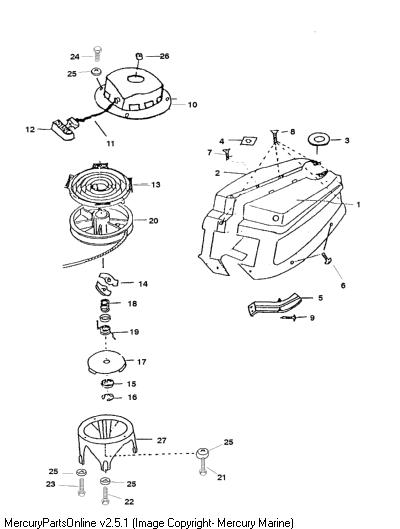 24
26
25
10
12
11
4
8
3
7
2
13
1
20
6
14
5
18
9
19
17
15
16
27
25
25
21
23
25
22
MercuryPartsOnline v2.5.1 (Image Copyright- Mercury Marine)