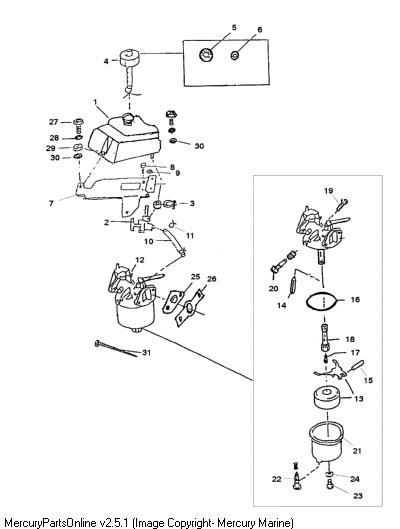 5
6
4
1
27
28
29
30
30
8
9
7
3
2
11
10
12
25
26
31
19
20
14
16
18
17
15
13
21
22
24
23

MercuryPartsOnline v2.5.1 (Image Copyright- Mercury Marine)