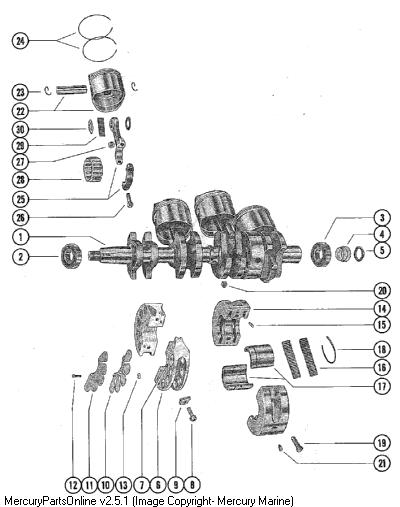 24
23
22
30
29
27
28
25
26
1
2
3
4
5
20
14
15
18
16
17
19
21
12 11 10 13 7 6 9 8
MercuryPartsOnline v2.5.1 (Image Copyright- Mercury Marine)