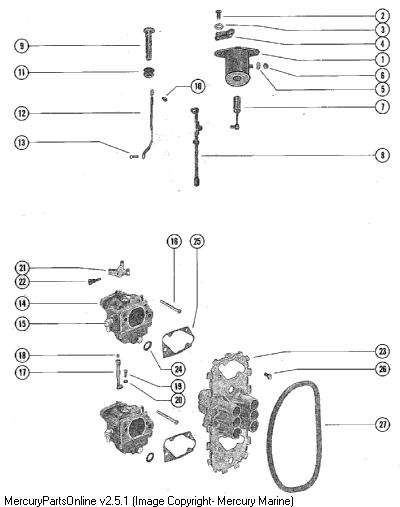 2
3
4
1
6
5
7
8
9
11
10
12
13
16
25
21
22
14
15
18
17
24
19
20
23
26
27
MercuryPartsOnline v2.5.1 (Image Copyright- Mercury Marine)