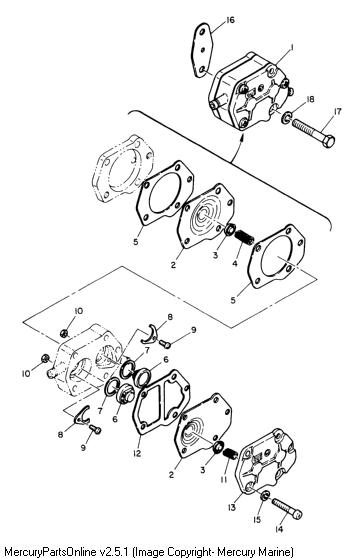 16
1
18
17
5
2
3
4
5
10
8
9
10
7
6
7
6
8
9
12
2
3
11
13
15
14
MercuryPartsOnline v2.5.1 (Image Copyright- Mercury Marine)