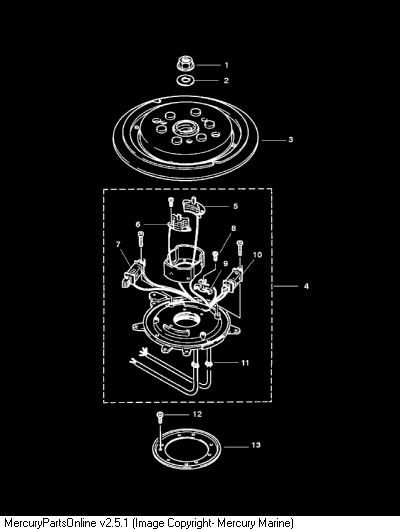 1
2
3
5
6
8
7
10
9
4
11
12
13
MercuryPartsOnline v2.5.1 (Image Copyright- Mercury Marine)