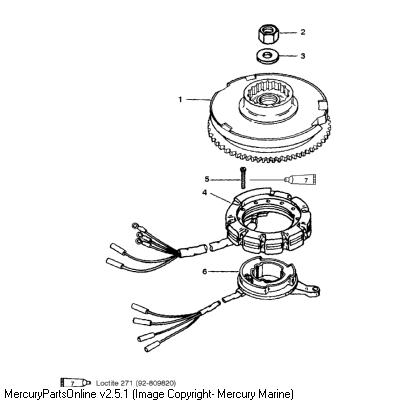 2
3
1
5
7
4
6
7 Loctite 271 (92-809820)
MercuryPartsOnline v2.5.1 (Image Copyright- Mercury Marine)