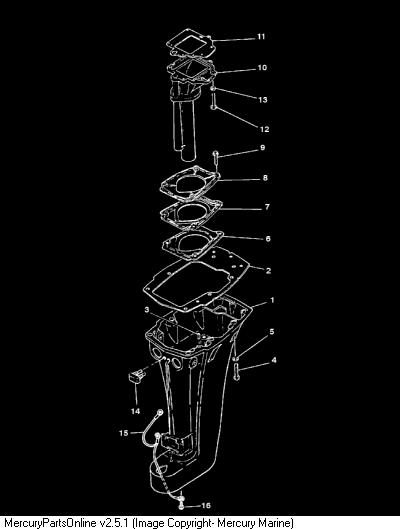 11
10
13
12
9
8
7
6
2
1
3
5
4
14
15
16
MercuryPartsOnline v2.5.1 (Image Copyright- Mercury Marine)