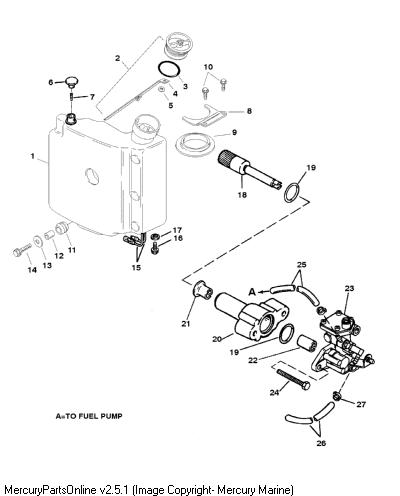 2

10

6

3

4

7

5

8

9

1

19

18

17

16

11

12

13

14

15

25

A

23

21

20

19

22

24

27

A=TO FUEL PUMP

26

MercuryPartsOnline v2.5.1 (Image Copyright- Mercury Marine)