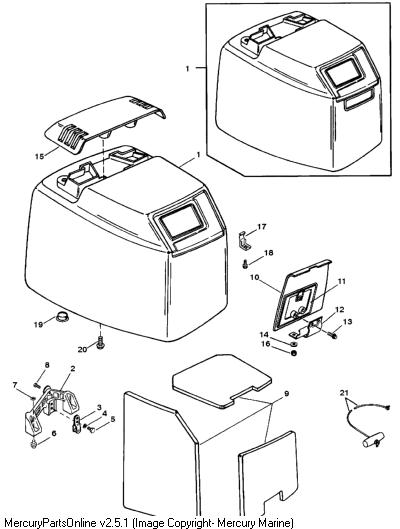 1

15

1

17

18

10

11

12

13

14

16

19

20

8

2

7

3

4

5

6

9

21

MercuryPartsOnline v2.5.1 (Image Copyright- Mercury Marine)