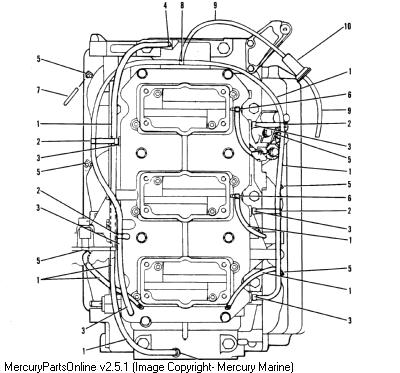 4
8
9
10
5
7
1
2
3
5
2
3
5
1
3
1
1
6
9
2
3
5
1
5
6
2
3
1
5
1
3
MercuryPartsOnline v2.5.1 (Image Copyright- Mercury Marine)