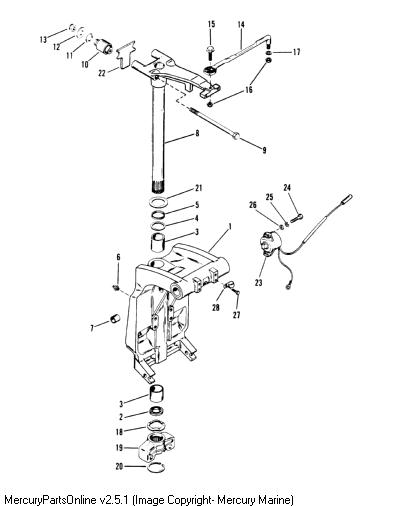 13
12
11
10
22
15
14
17
16
8
9
21
5
4
3
1
24
25
26
23
6
28
27
7
3
2
18
19
20

MercuryPartsOnline v2.5.1 (Image Copyright- Mercury Marine)