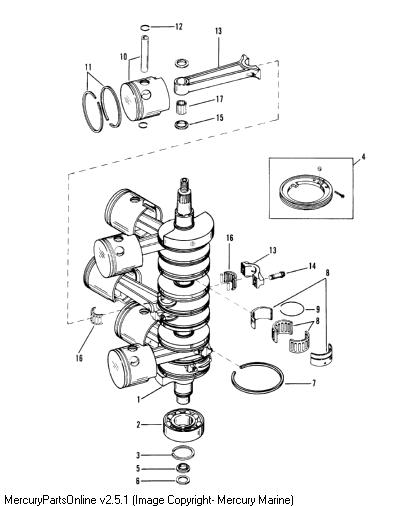 12
13
10
11
17
15
4
16
13
14
8
9
8
16
7
1
2
3
5
6

MercuryPartsOnline v2.5.1 (Image Copyright- Mercury Marine)