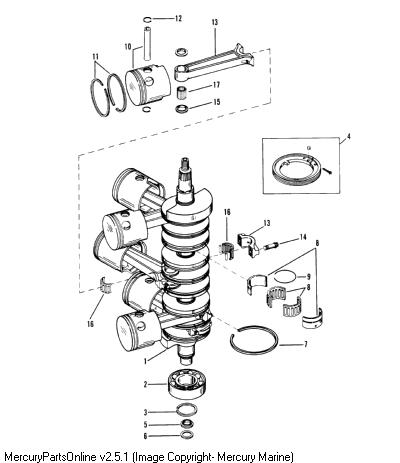 12
13
10
11
17
15
4
16
13
14
8
9
8
16
7
1
2
3
5
6
MercuryPartsOnline v2.5.1 (Image Copyright- Mercury Marine)