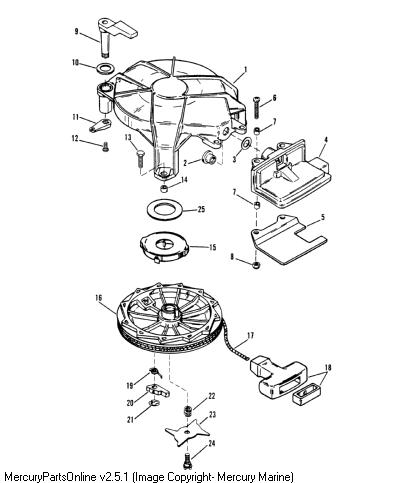 9
10
1
6
7
11
12
13
2
3
4
14
7
25
5
15
8
16
17
18
19
20
21
22
23
24
MercuryPartsOnline v2.5.1 (Image Copyright- Mercury Marine)