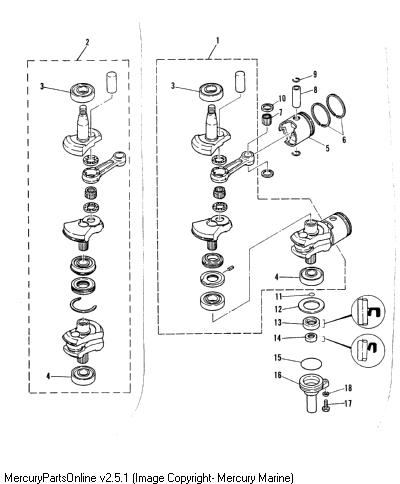 2
3
4
1
3
9
8
10
7
6
5
4
11
12
13
14
15
16
18
17

MercuryPartsOnline v2.5.1 (Image Copyright- Mercury Marine)