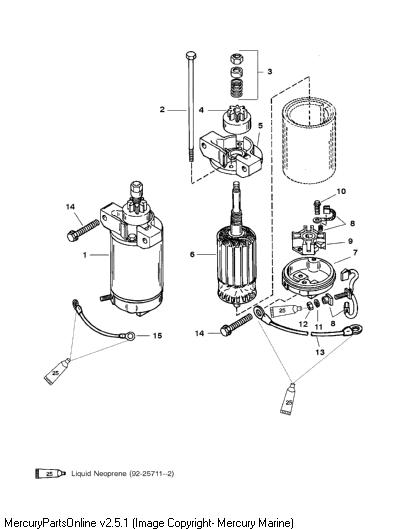 3
2
4
5
10
14
8
9
1
6
7
25
12
11
8
14
15
13
25
25
25 Liquid Neoprene (92-25711--2)

MercuryPartsOnline v2.5.1 (Image Copyright- Mercury Marine)