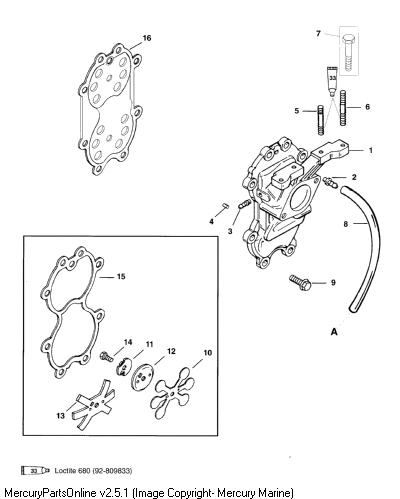 16
7
33
5
6
1
2
4
3
8
9
A
15
14
11
12
10
13
33 Loctite 680 (92-809833)
MercuryPartsOnline v2.5.1 (Image Copyright- Mercury Marine)