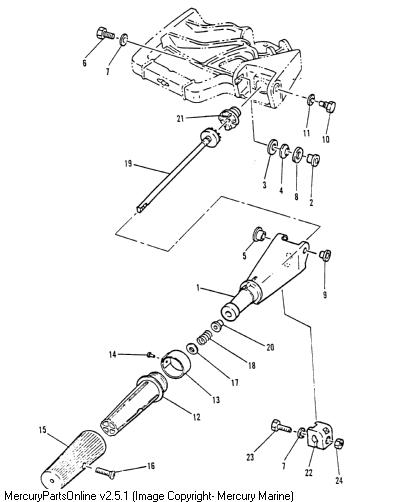 6
7
21
11
10
19
3
4
8
2
5
9
1
20
18
14
17
13
12
15
16
23
7
22
24
MercuryPartsOnline v2.5.1 (Image Copyright- Mercury Marine)