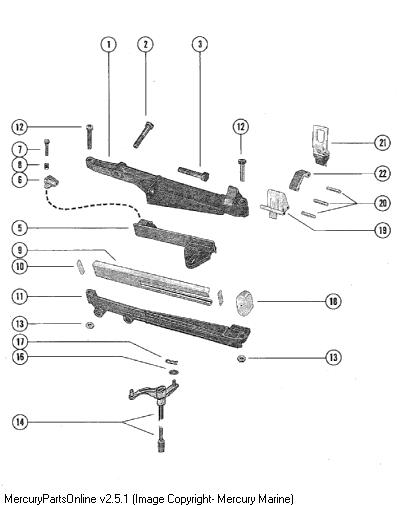 1
2
3
12
12
21
7
8
6
22
20
19
5
9
10
11
18
13
17
16
13
14

MercuryPartsOnline v2.5.1 (Image Copyright- Mercury Marine)