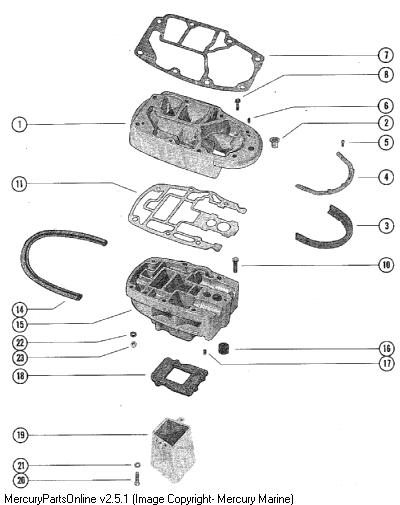 7
8
6
1
2
5
4
11
3
10
14
15
22
23
16
17
18
19
21
20
MercuryPartsOnline v2.5.1 (Image Copyright- Mercury Marine)