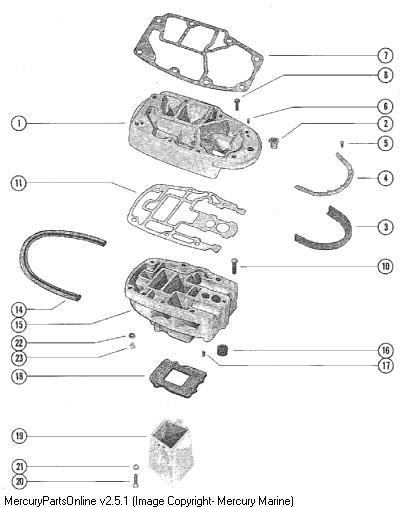 7
8
6
1
2
5
4
11
3
10
14
15
22
23
16
17
18
19
21
20
MercuryPartsOnline v2.5.1 (Image Copyright- Mercury Marine)