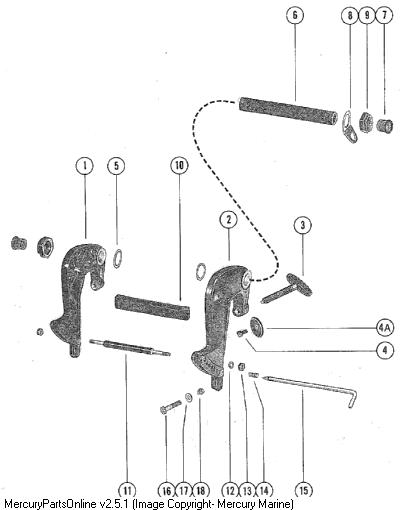 6
8
9
7
1
5
10
2
3
4A
4
11
16
17
18
12
13
14
15
MercuryPartsOnline v2.5.1 (Image Copyright- Mercury Marine)