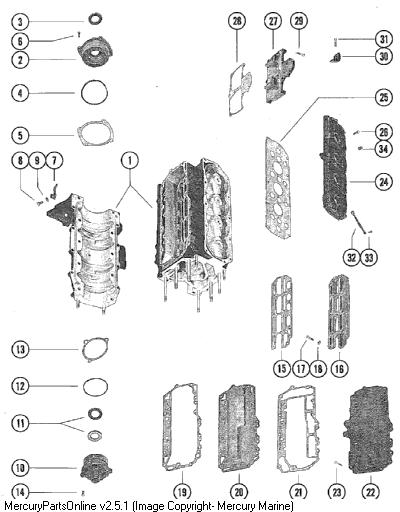 3
6
2
4
5
8 9 7
1
28
27
29
31
30
25
26
34
24
32 33
13
12
11
10
14
15 17 18 16
19
20
21
23
22
MercuryPartsOnline v2.5.1 (Image Copyright- Mercury Marine)