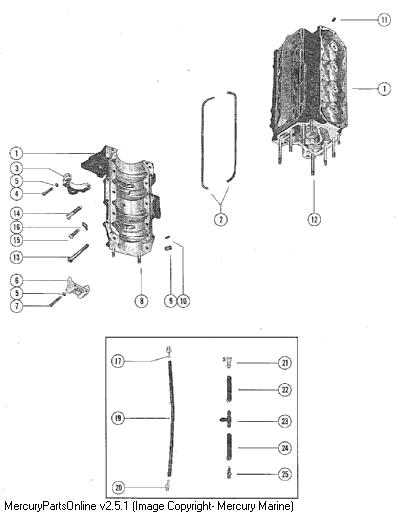 11
1
1
3
5
4
14
16
15
13
6
5
7
2
12
8
9
10
17
19
20
21
22
23
24
25

MercuryPartsOnline v2.5.1 (Image Copyright- Mercury Marine)