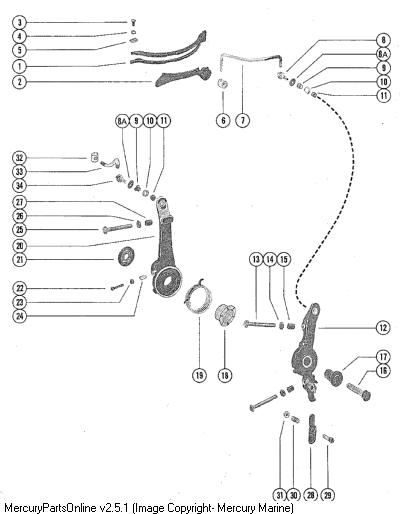 3
4
5
1
2
8
8A
9
10
11
6
7
8A
9
10
11
32
33
34
27
26
25
20
21
22
23
24
13
14
15
12
17
16
19
18
31
30
28
29
MercuryPartsOnline v2.5.1 (Image Copyright- Mercury Marine)