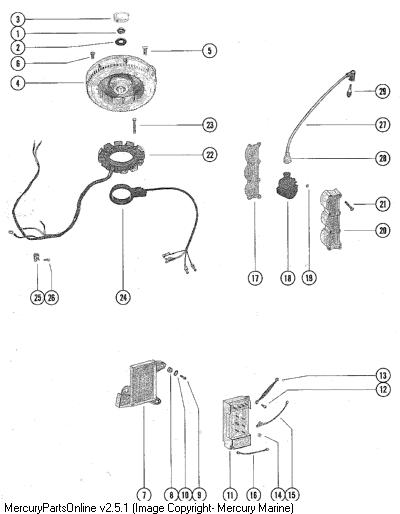 3
1
2
6
5
4
29
23
27
22
28
21
20
17
18
19
25
26
24
13
12
7
8
10
9
11
16
14
15
MercuryPartsOnline v2.5.1 (Image Copyright- Mercury Marine)