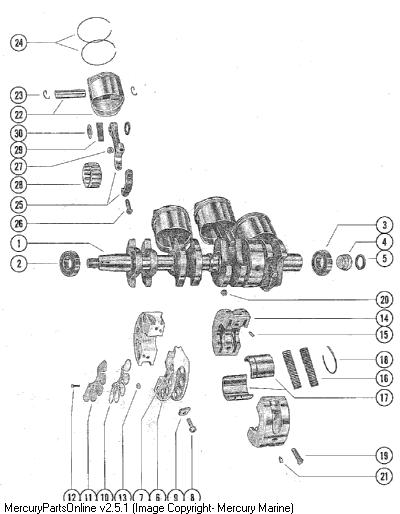 24

23
22
30
29
27
28
25
26
1
2

3
4
5

20
14
15
18
16
17
19
21

12 11 10 13 7 6 9 8

MercuryPartsOnline v2.5.1 (Image Copyright- Mercury Marine)