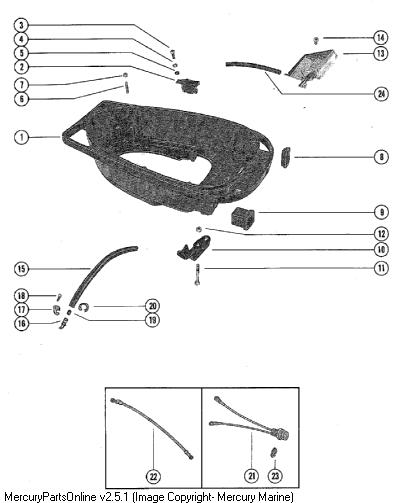 3
4
5
2
7
6
1
14
13
24
8
9
12
10
11
15
18
17
16
20
19
22
21
23
MercuryPartsOnline v2.5.1 (Image Copyright- Mercury Marine)