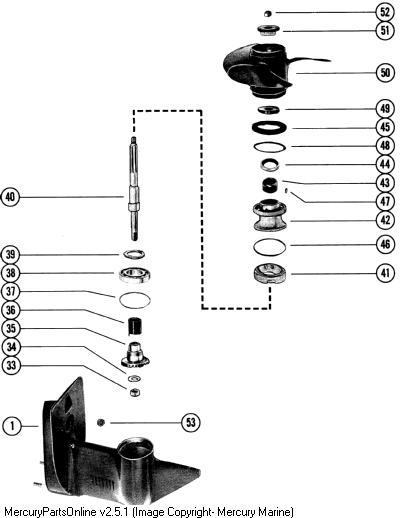 52
51
50
49
45
48
44
43
47
42
46
41
40
39
38
37
36
35
34
33
1
53

MercuryPartsOnline v2.5.1 (Image Copyright- Mercury Marine)