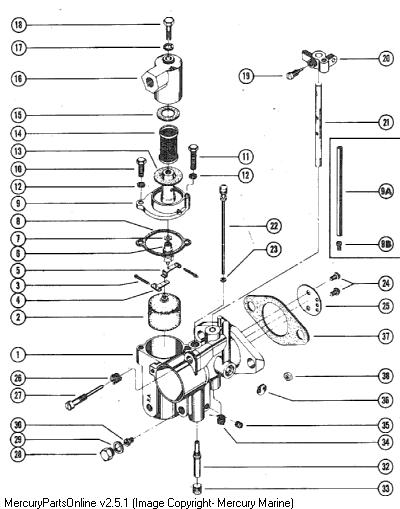 18
17
16
15
14
13
10
12
9
8
7
6
5
3
4
2
1
26
27
30
29
28
20
19
21
11
12
9A
9B
22
23
24
25
37
38
36
35
34
32
33

MercuryPartsOnline v2.5.1 (Image Copyright- Mercury Marine)