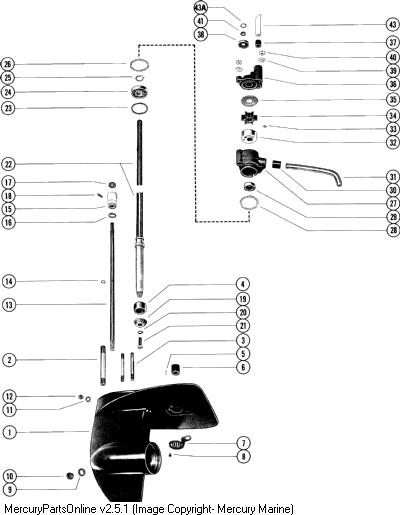 43A
41
38
43
37
40
39
36
35
34
33
32
31
30
27
29
28
26
25
24
23
22
17
18
15
16
14
13
4
19
20
21
3
5
6
2
12
11
1
7
8
10
9

MercuryPartsOnline v2.5.1 (Image Copyright- Mercury Marine)