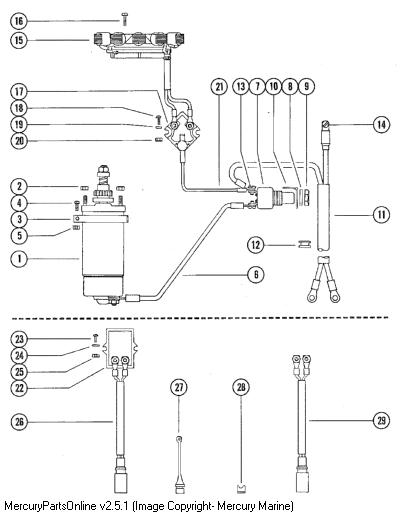 16
15
17
18
19
20
21
13
7
10
8
9
14
2
4
3
5
1
11
12
6
23
24
25
22
27
28
26
29
MercuryPartsOnline v2.5.1 (Image Copyright- Mercury Marine)