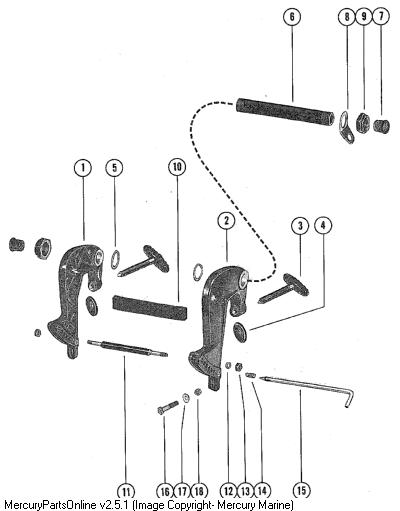 6
8
9
7
1
5
10
2
3
4
11
16
17
18
12
13
14
15
MercuryPartsOnline v2.5.1 (Image Copyright- Mercury Marine)