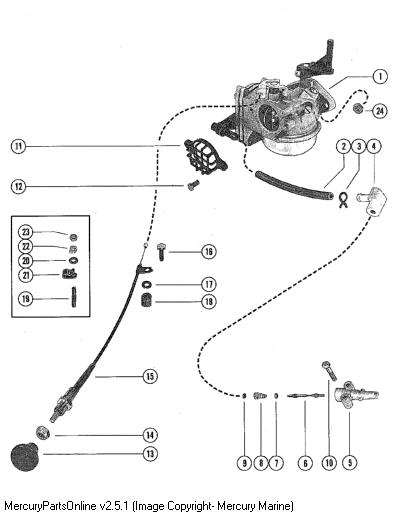 1
24
11
2
3
4
12
23
22
20
21
19
16
17
18
15
14
13
9
8
7
6
10
5

MercuryPartsOnline v2.5.1 (Image Copyright- Mercury Marine)