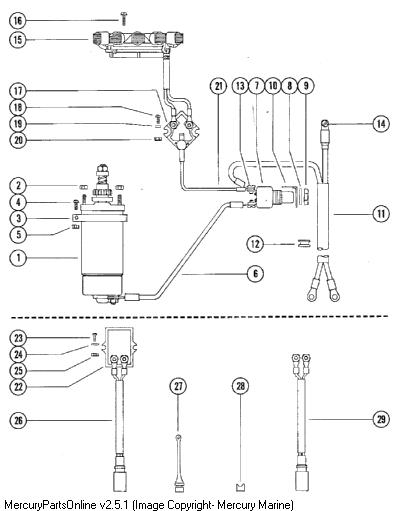 16
15
17
18
19
20
21
13
7
10
8
9
14
2
4
3
5
1
11
12
6
23
24
25
22
26
27
28
29
MercuryPartsOnline v2.5.1 (Image Copyright- Mercury Marine)