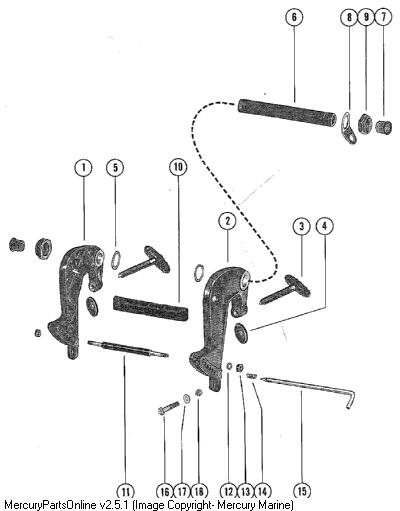 6
8
9
7
1
5
10
2
3
4
11
16
17
18
12
13
14
15
MercuryPartsOnline v2.5.1 (Image Copyright- Mercury Marine)