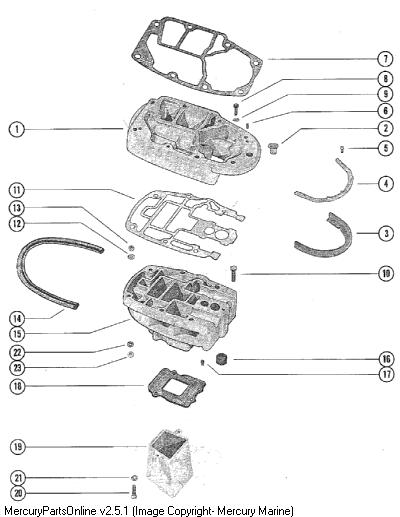 7
8
9
6
1
2
5
4
11
13
12
3
10
14
15
22
23
16
17
18
19
21
20
MercuryPartsOnline v2.5.1 (Image Copyright- Mercury Marine)