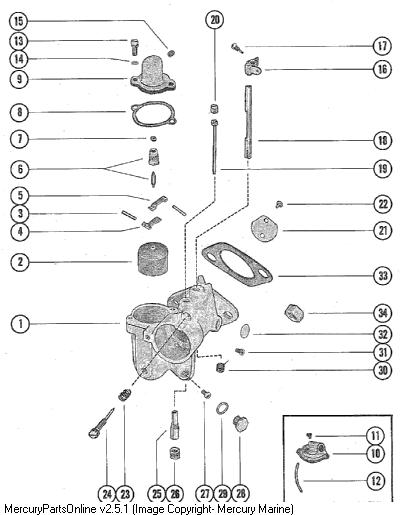 15
13
14
9
8
7
6
5
3
4
2
1
20
17
16
18
19
22
21
33
34
32
31
30
11
10
12
24
23
25
26
27
29
28
MercuryPartsOnline v2.5.1 (Image Copyright- Mercury Marine)