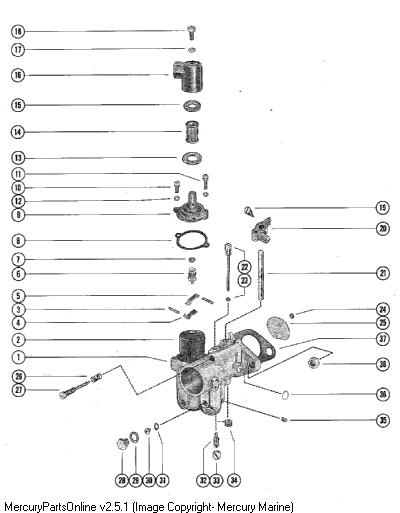 18
17
16
15
14
13
11
10
12
9
8
7
6
5
3
4
2
1
26
27
19
20
22
23
21
24
25
37
38
36
35
28
29
30
31
32
33
34

MercuryPartsOnline v2.5.1 (Image Copyright- Mercury Marine)