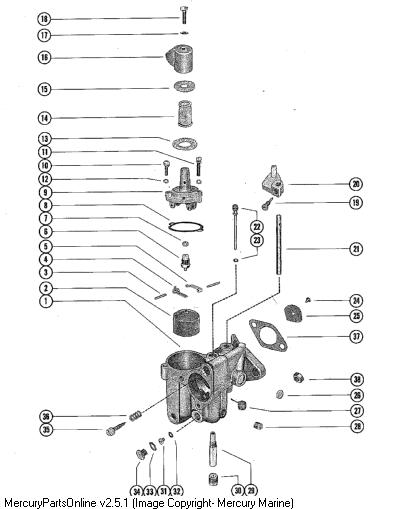 18
17
16
15
14
13
11
10
12
9
8
7
6
5
4
3
2
1
20
19
22
23
21
24
25
37
38
26
27
28
36
35
34
33
31
32
30
29
MercuryPartsOnline v2.5.1 (Image Copyright- Mercury Marine)