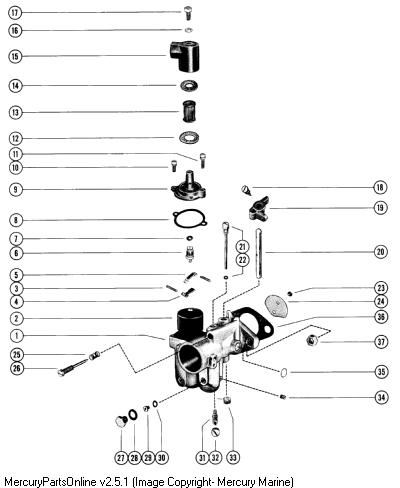 17
16
15
14
13
12
11
10
9
8
7
6
5
3
4
2
1
25
26
18
19
21
22
20
23
24
36
37
35
34
27
28
29
30
31
32
33
MercuryPartsOnline v2.5.1 (Image Copyright- Mercury Marine)