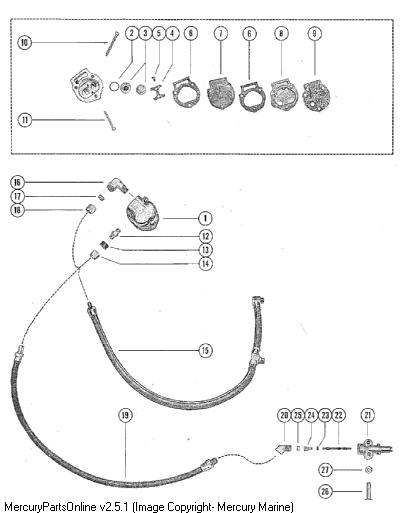 10
2
3
5
4
6
7
6
8
9
11
16
17
18
1
12
13
14
15
19
20
25
24
23
22
21
27
26
MercuryPartsOnline v2.5.1 (Image Copyright- Mercury Marine)