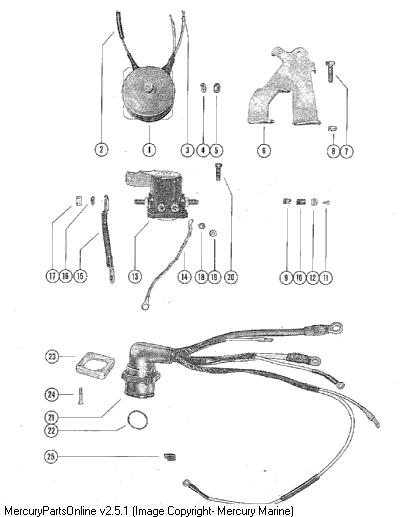 2 1 3 4 5 6 8 7

17 16 15 13 14 18 19 20 9 10 12 11

23
24
21
22
25

MercuryPartsOnline v2.5.1 (Image Copyright- Mercury Marine)