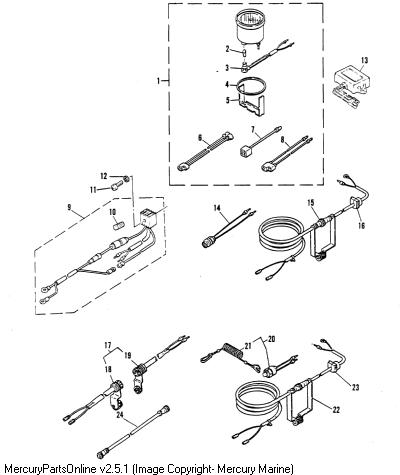 1
2
3
4
5
6
7
8
13
12
11
9
10
14
15
16
17
19
18
24
21
20
23
22
MercuryPartsOnline v2.5.1 (Image Copyright- Mercury Marine)