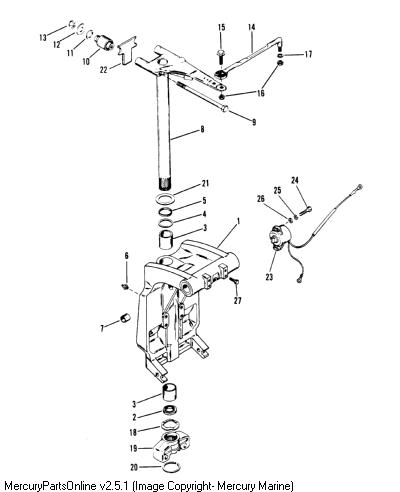 13
12
11
10
22
15
14
17
16
9
8
21
5
4
3
1
24
25
26
23
6
27
7
3
2
18
19
20

MercuryPartsOnline v2.5.1 (Image Copyright- Mercury Marine)