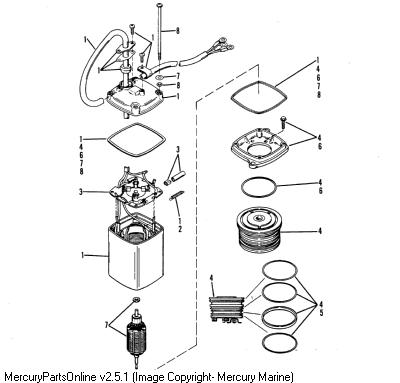 1
1
8
1
7
8
1
1
4
6
7
8
1
4
6
7
8
4
6
3
3
4
6
1
2
4
1
4
4
5
7
MercuryPartsOnline v2.5.1 (Image Copyright- Mercury Marine)