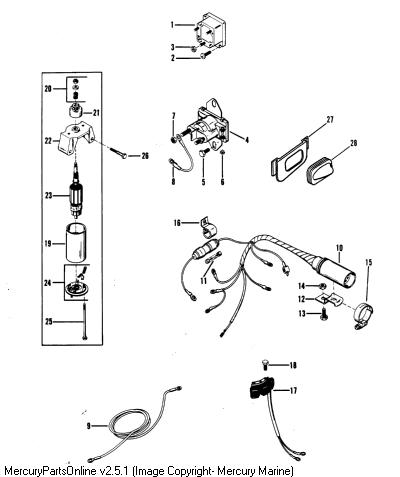 1
3
2
20
21
22
26
23
19
24
25
7
4
8
5
6
27
28
16
10
15
11
14
12
13
18
17
9
MercuryPartsOnline v2.5.1 (Image Copyright- Mercury Marine)