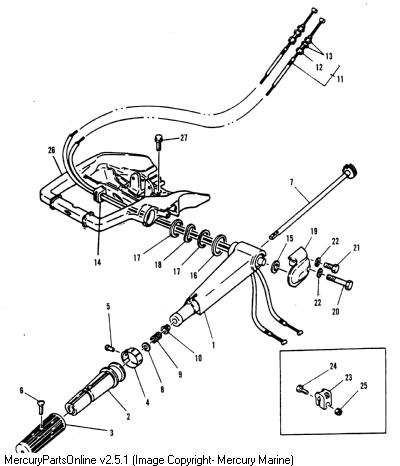 13
12
11
27
26
7
19
15
22
21
14
17
18
17
16
22
20
5
1
10
9
8
4
6
2
3
24
23
25
MercuryPartsOnline v2.5.1 (Image Copyright- Mercury Marine)