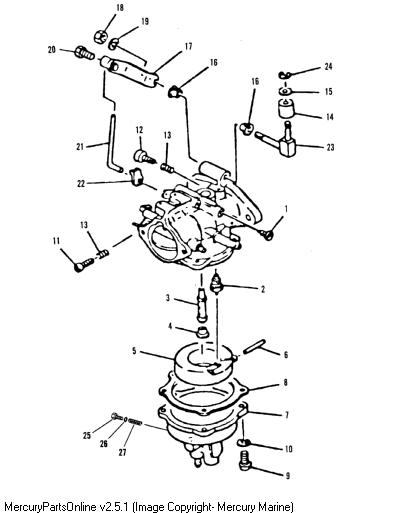 18
19
20
17
16
24
16
15
14
21
12
13
23
22
1
13
11
2
3
4
5
6
8
7
25
26
27
10
9
MercuryPartsOnline v2.5.1 (Image Copyright- Mercury Marine)